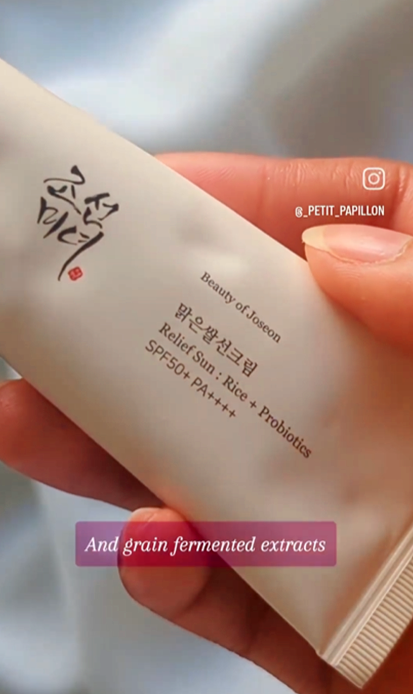 조선미녀

@_PETIT_PAPILLON

Beauty of Joseon
맑은쌀선크림
Relief Sun : Rice + Probiotics
SPF50+ PA++++

And grain fermented extracts