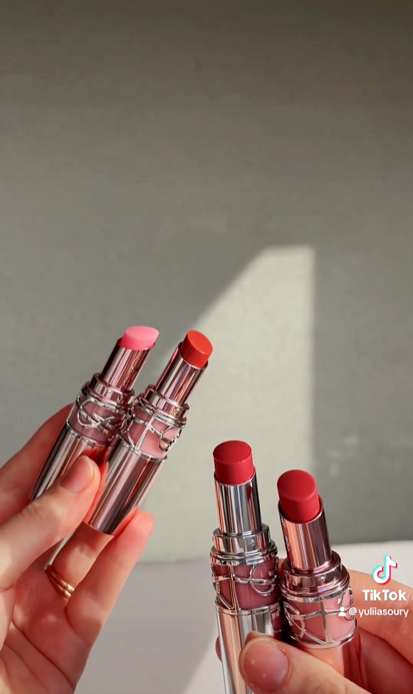 TikTok
@yuliiasoury