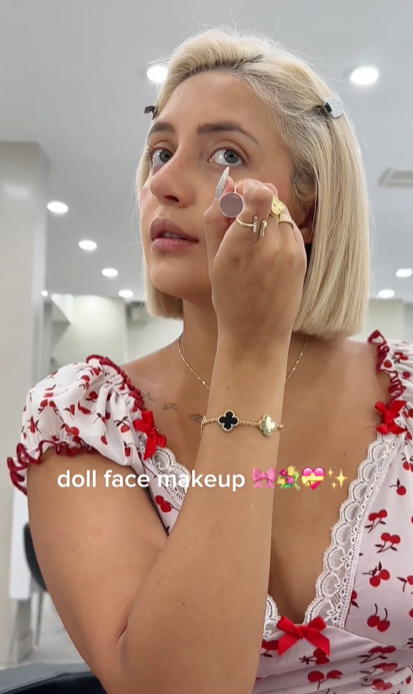 doll face makeup 🎀💐💝✨